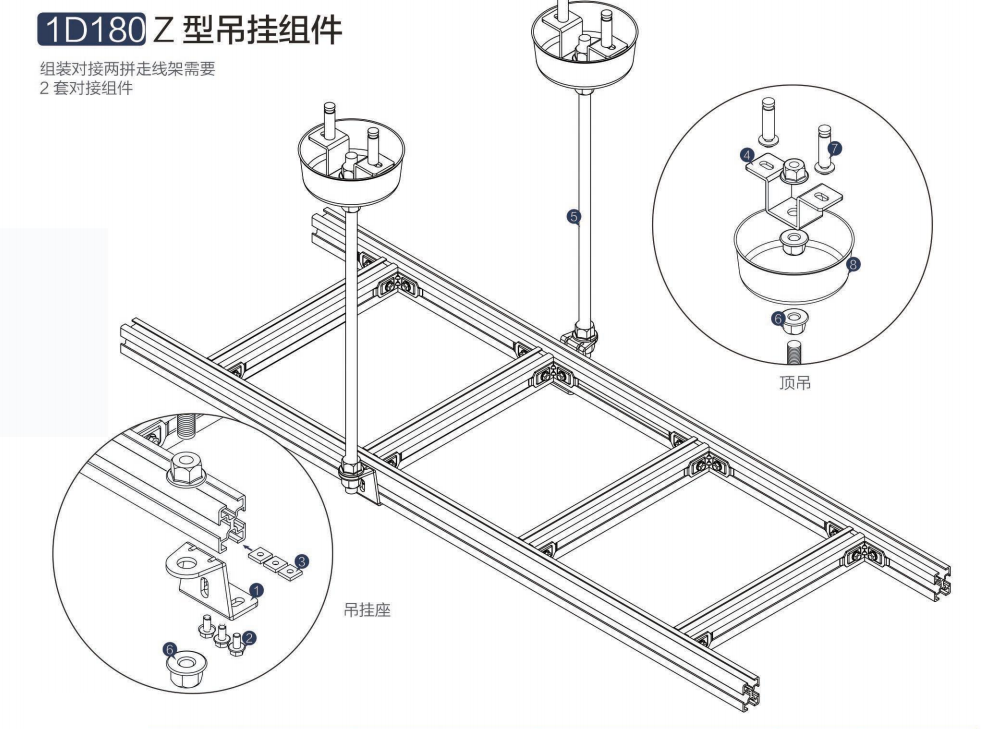 1D180 Z 型吊挂组件

组装对接两拼走线架需要
2 套对接组件

5

4

7

8

6

顶吊

3

1

2

6

吊挂座